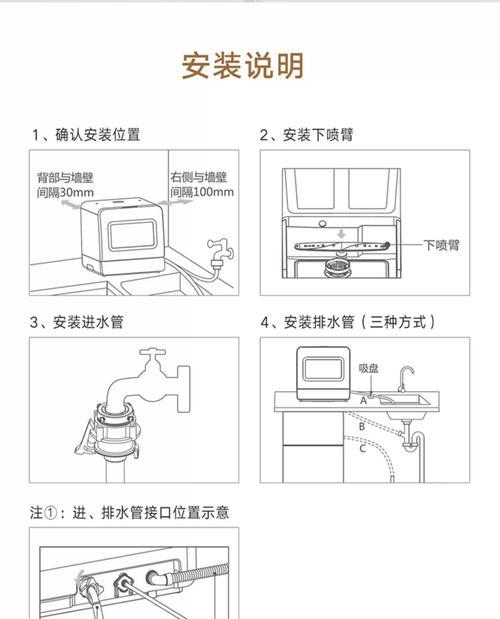 安装说明

1、确认安装位置

背部与墙壁间隔30mm

右侧与墙壁间隔100mm

2、安装下喷臂

下喷臂

3、安装进水管

4、安装排水管（三种方式）

吸盘

A

B

C

注①：进、排水管接口位置示意