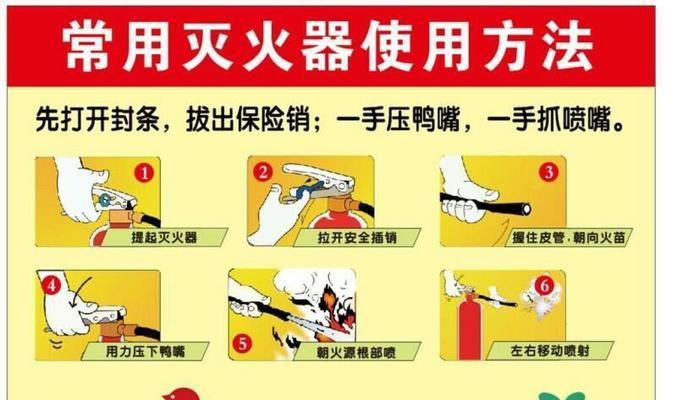 常用灭火器使用方法

先打开封条，拔出保险销；一手压鸭嘴，一手抓喷嘴。

1
提起灭火器

2
拉开安全插销

3
握住皮管，朝向火苗

4
用力压下鸭嘴

5
朝火源根部喷

6
左右移动喷射