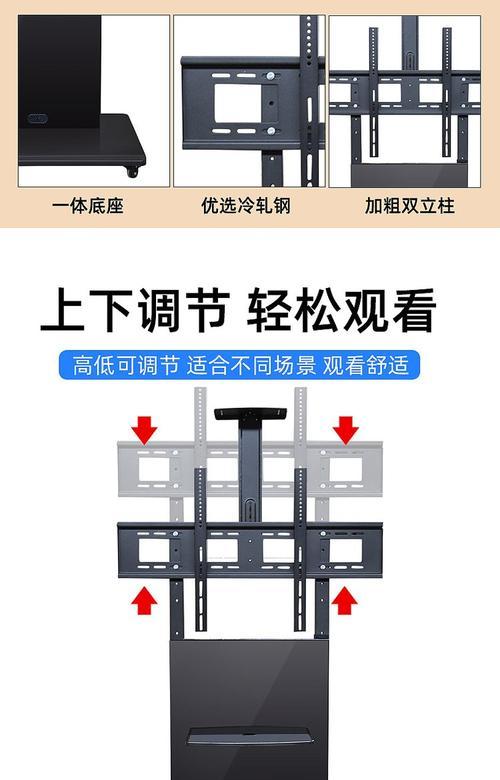 一体底座

优选冷轧钢

加粗双立柱

上下调节 轻松观看

高低可调节 适合不同场景 观看舒适