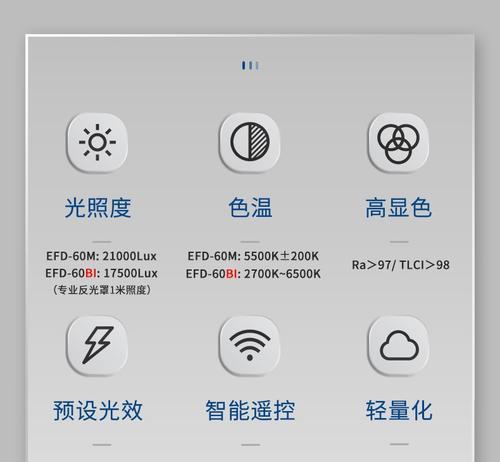 光照度

EFD-60M: 21000Lux
EFD-60BI: 17500Lux
(专业反光罩1米照度)

色温

EFD-60M: 5500K±200K
EFD-60BI: 2700K~6500K

高显色

Ra>97/ TLCI>98

预设光效

智能遥控

轻量化