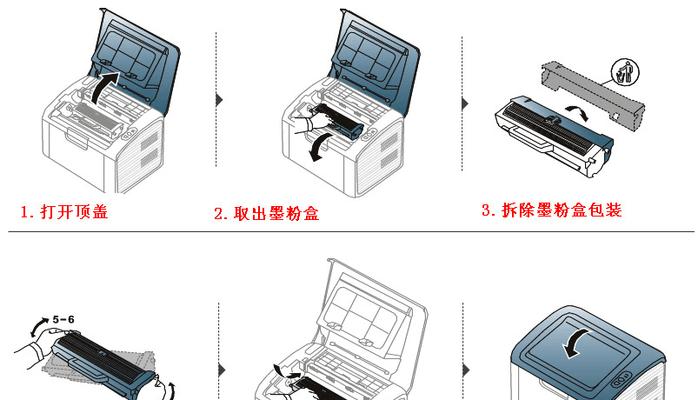 1. 打开顶盖

2. 取出墨粉盒

3. 拆除墨粉盒包装

5-6